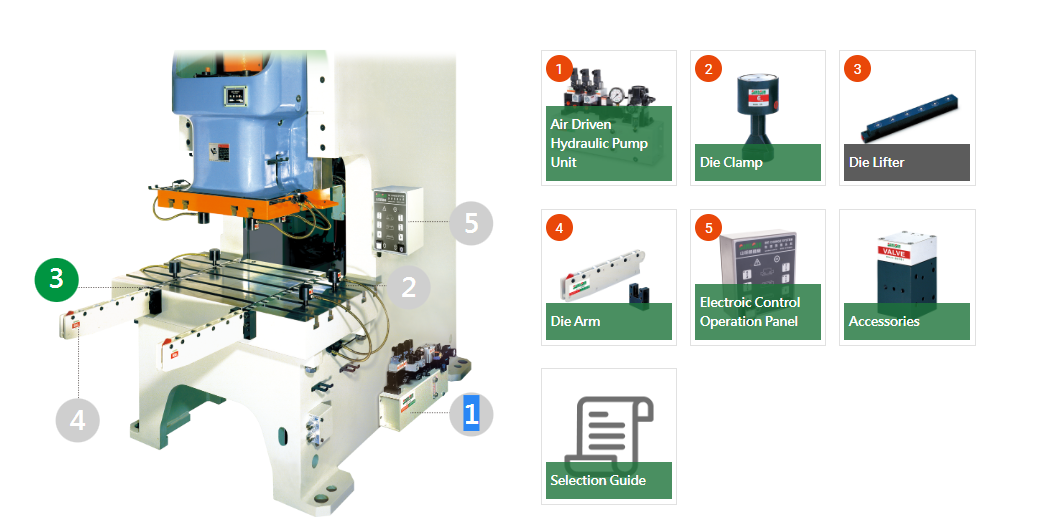 5

3

2

4

1

1
Air Driven Hydraulic Pump Unit

2
Die Clamp

3
Die Lifter

4
Die Arm

5
Electroic Control Operation Panel

VALVE
Accessories

Selection Guide